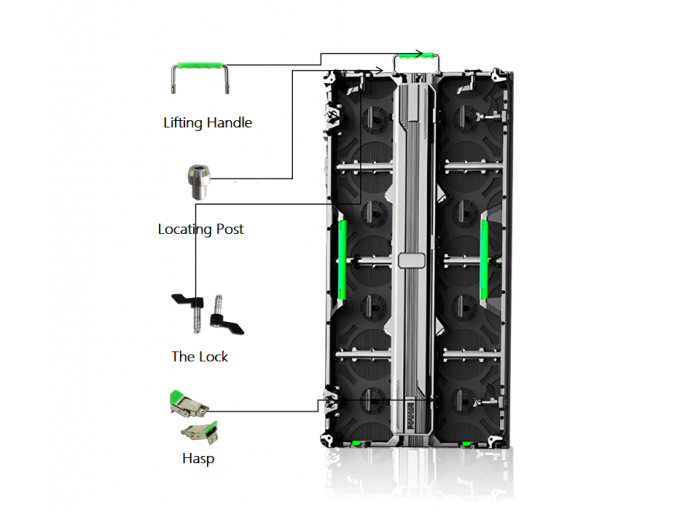 Lifting Handle

Locating Post

The Lock

Hasp